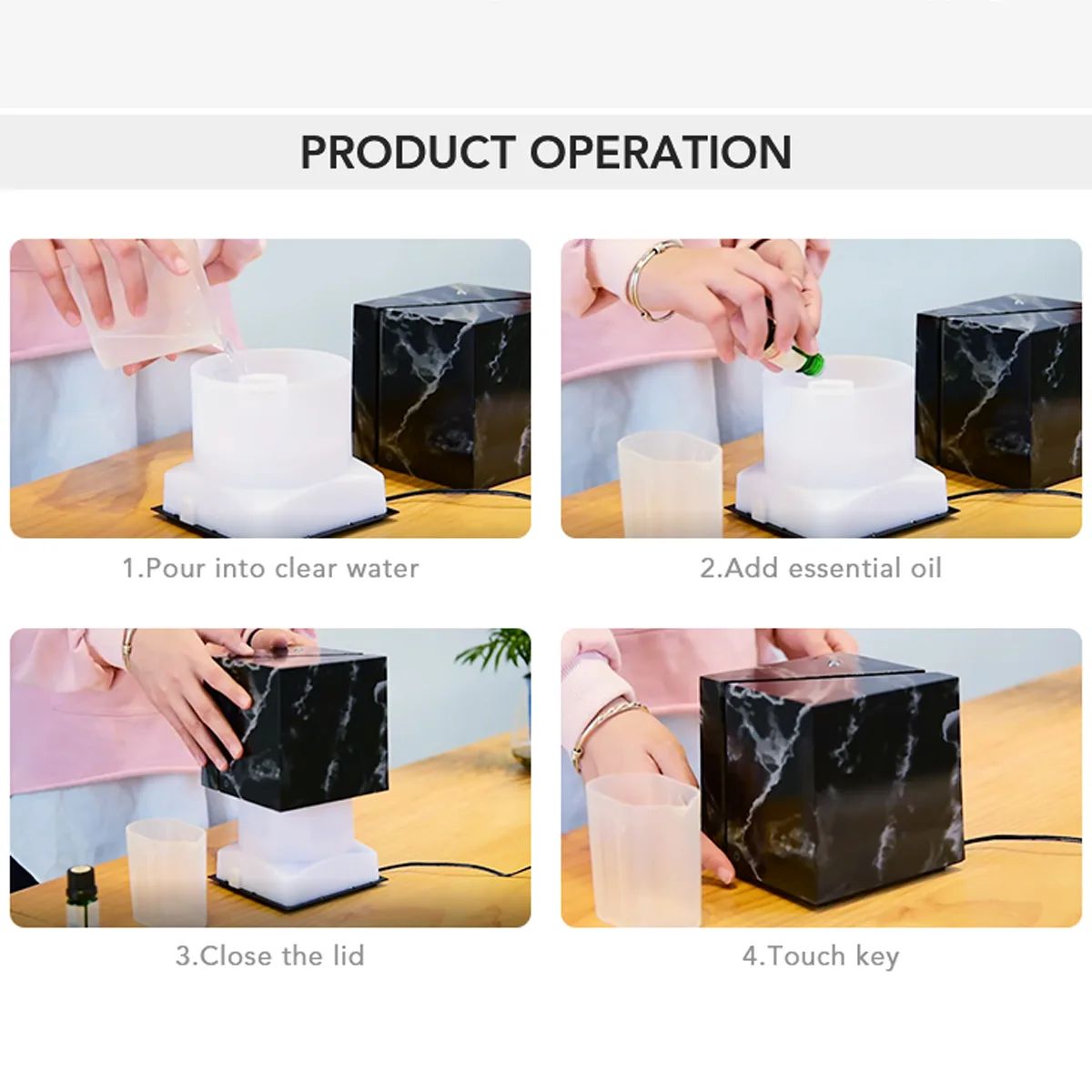 PRODUCT OPERATION

1.Pour into clear water

2.Add essential oil

3.Close the lid

4.Touch key